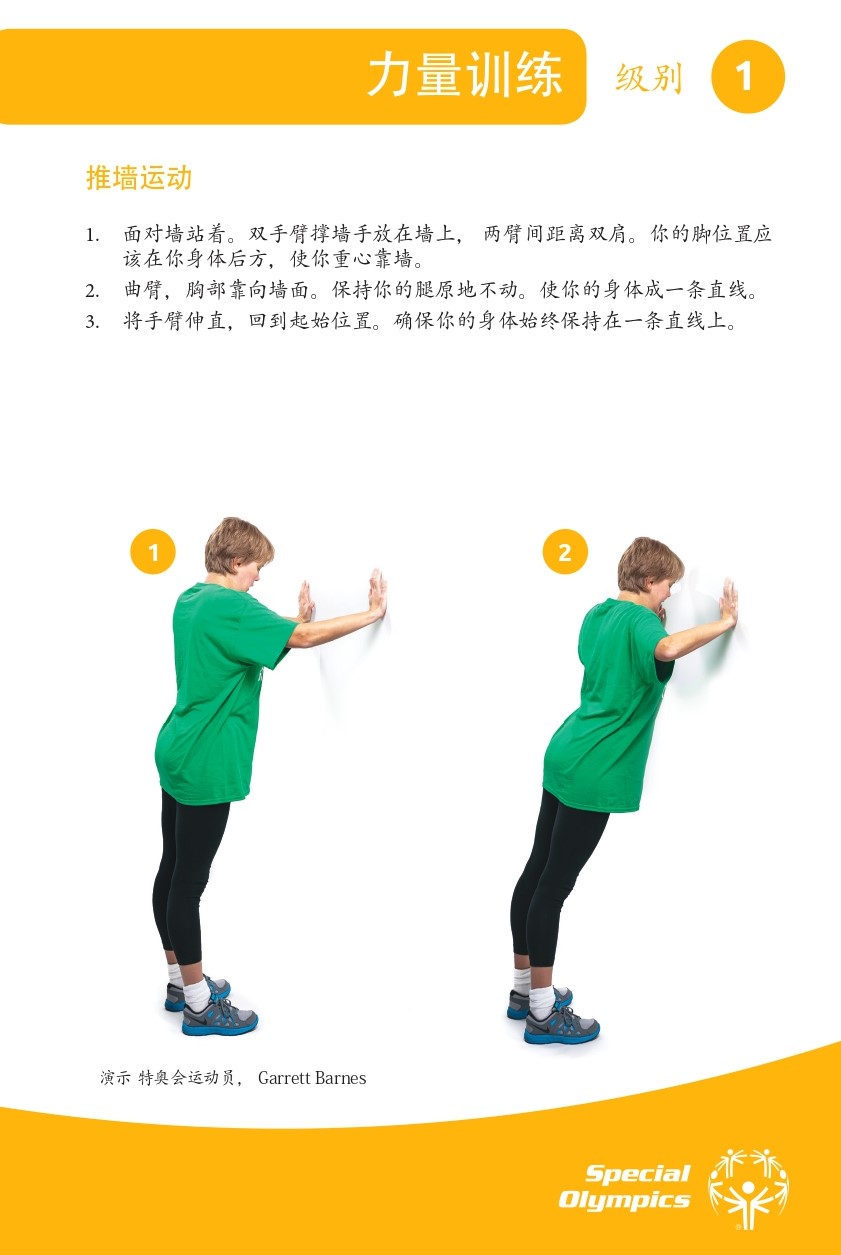 力量训练 级别 1

推墙运动

1. 面对墙站着。双手臂撑墙手放在墙上， 两臂间距离双肩。你的脚位置应该在你身体后方，使你重心靠墙。
2. 曲臂，胸部靠向墙面。保持你的腿原地不动。使你的身体成一条直线。
3. 将手臂伸直，回到起始位置。确保你的身体始终保持在一条直线上。

1

2

演示 特奥会运动员， Garrett Barnes

Special Olympics